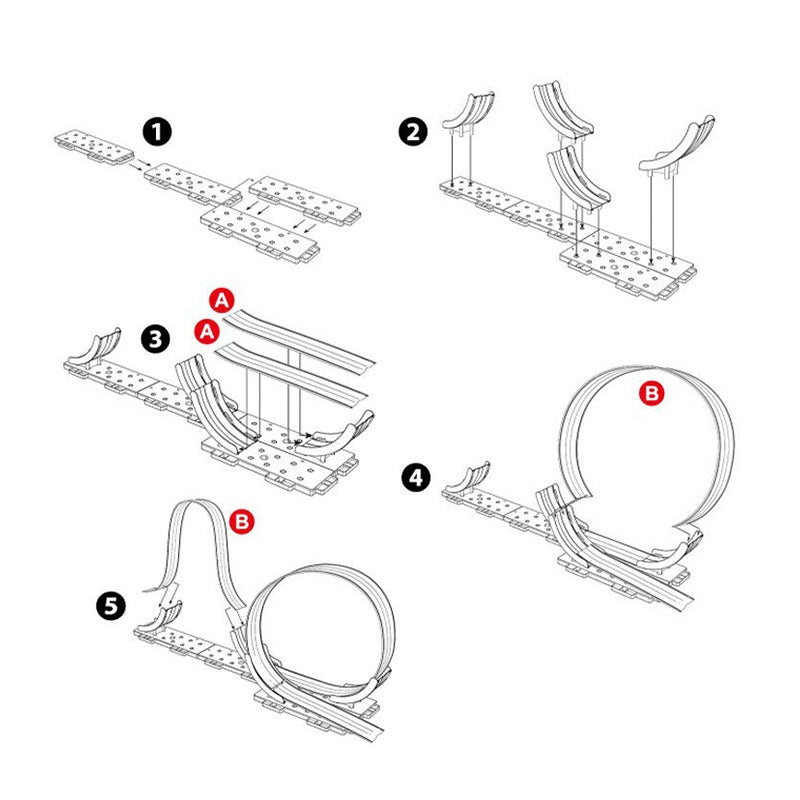 1

2

A
A
3

B

4

B

5