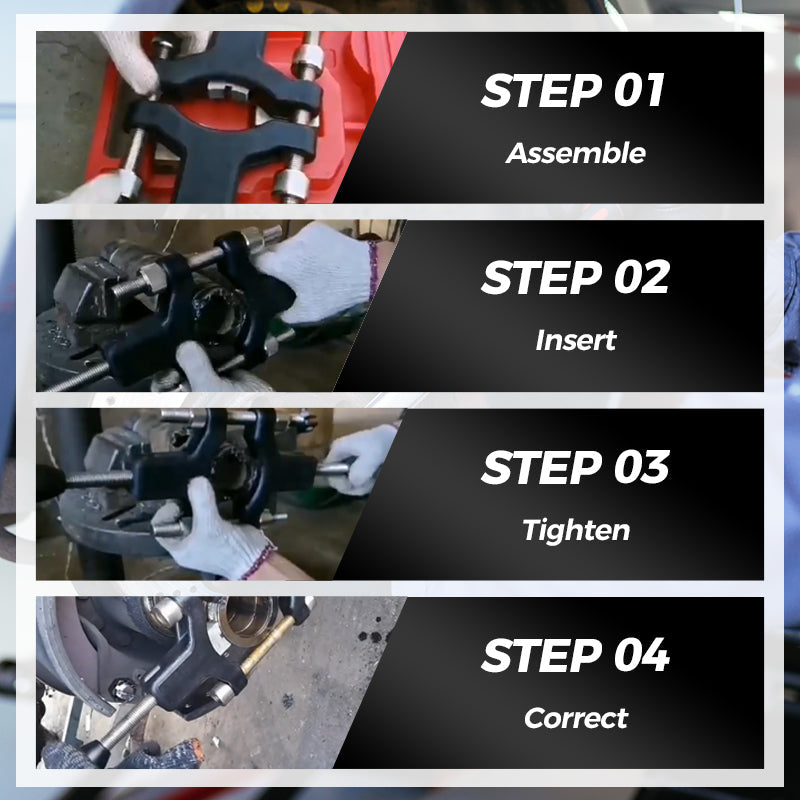 STEP 01
Assemble

STEP 02
Insert

STEP 03
Tighten

STEP 04
Correct